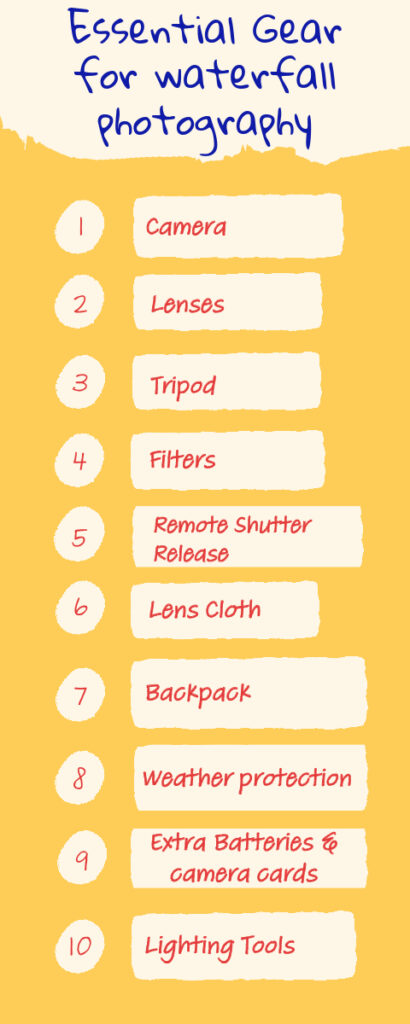 Essential Gear for waterfall photography

1 Camera

2 Lenses

3 Tripod

4 Filters

5 Remote Shutter Release

6 Lens Cloth

7 Backpack

8 Weather protection

9 Extra Batteries & camera cards

10 Lighting Tools